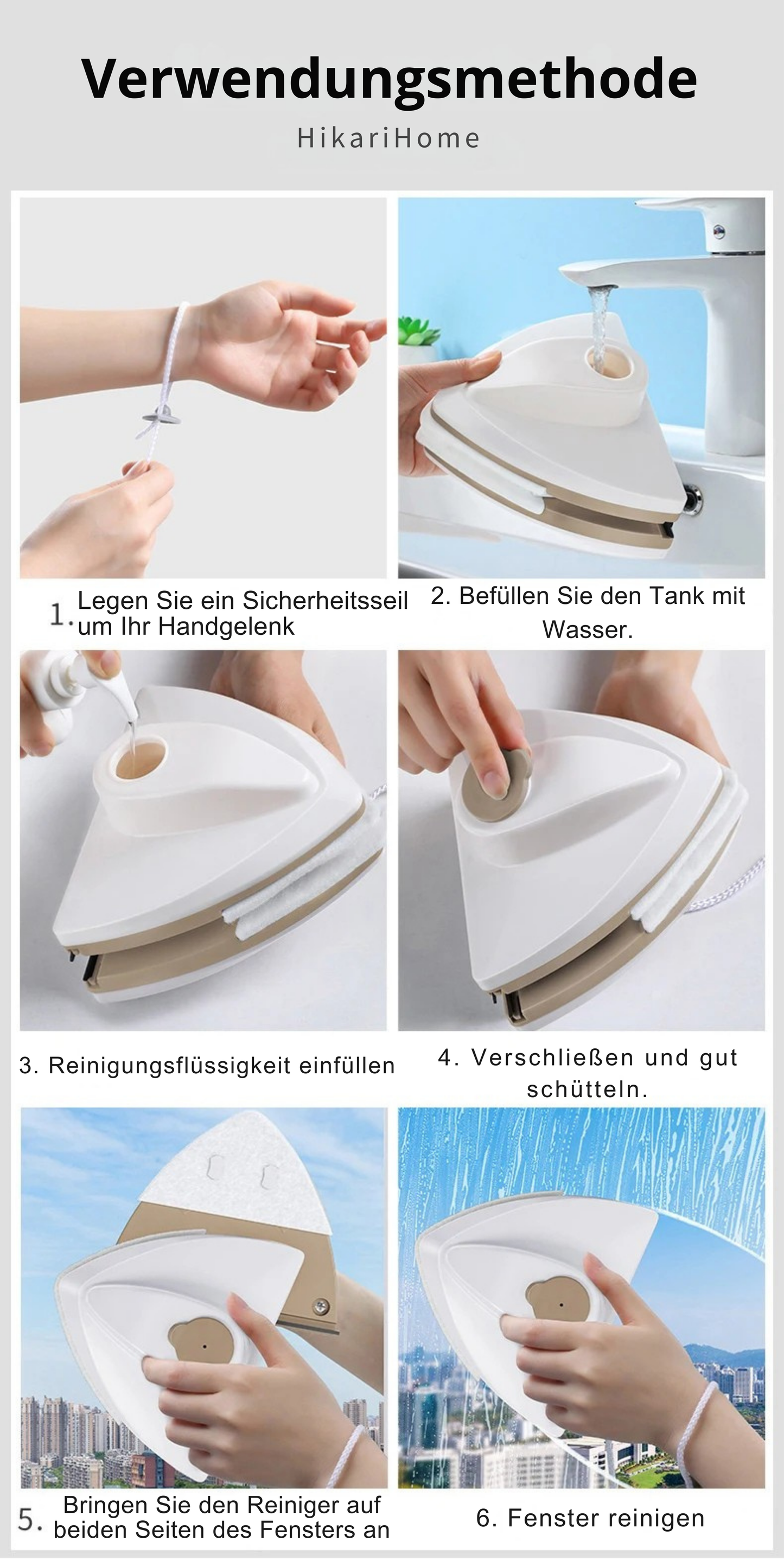 Verwendungsmethode

HikariHome

1. Legen Sie ein Sicherheitsseil um Ihr Handgelenk

2. Befüllen Sie den Tank mit Wasser.

3. Reinigungsflüssigkeit einfüllen

4. Verschließen und gut schütteln.

5. Bringen Sie den Reiniger auf beiden Seiten des Fensters an

6. Fenster reinigen