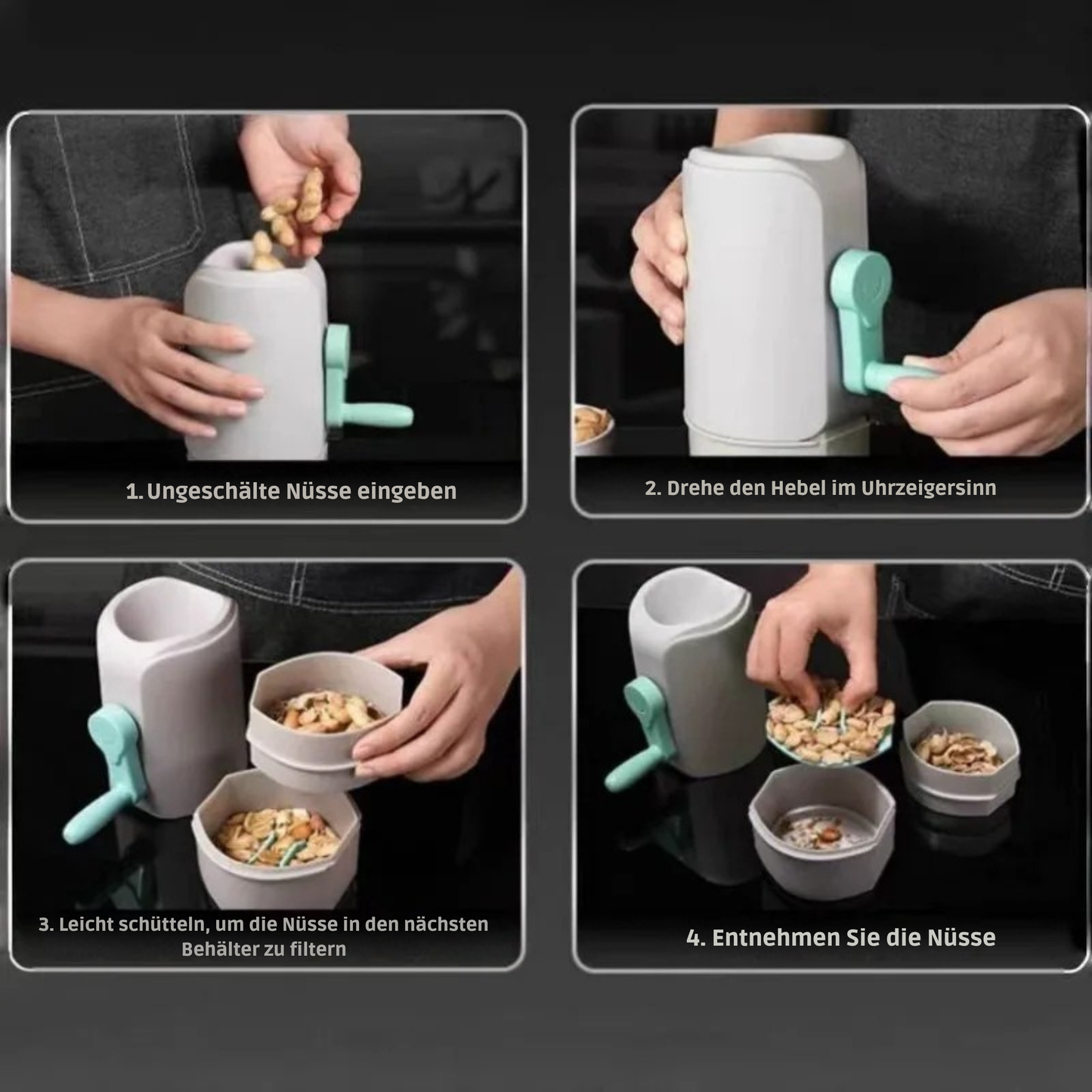 1. Ungeschälte Nüsse eingeben

2. Drehe den Hebel im Uhrzeigersinn

3. Leicht schütteln, um die Nüsse in den nächsten Behälter zu filtern

4. Entnehmen Sie die Nüsse