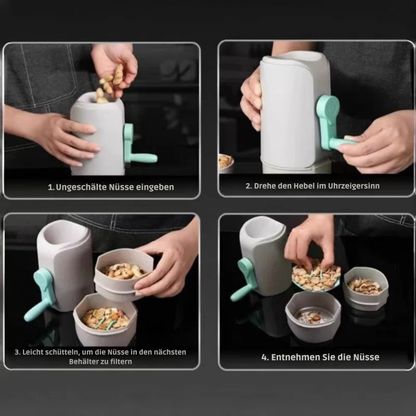 1. Ungeschälte Nüsse eingeben

2. Drehe den Hebel im Uhrzeigersinn

3. Leicht schütteln, um die Nüsse in den nächsten Behälter zu filtern

4. Entnehmen Sie die Nüsse